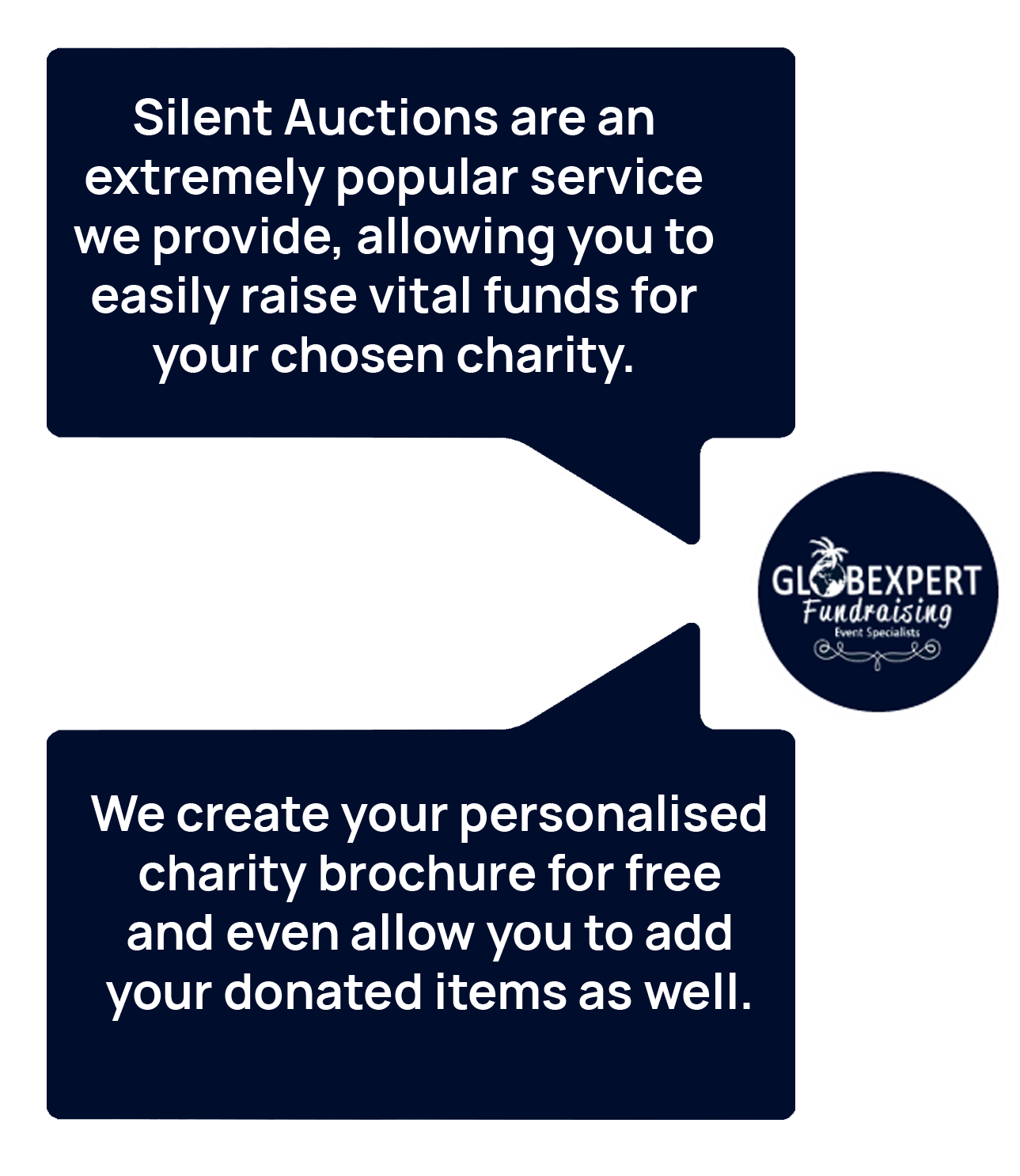 Silent Auctions are an extremely popular service we provide, allowing you to easily raise vital funds for your chosen charity.

GLOBEXPERT
Fundraising
Event Specialists

We create your personalised charity brochure for free and even allow you to add your donated items as well.